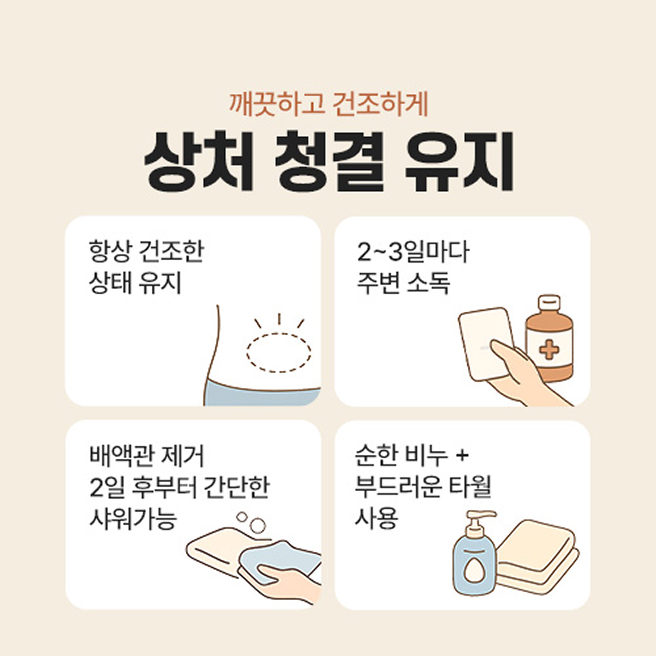 깨끗하고 건조하게
상처 청결 유지

항상 건조한
상태 유지

2~3일마다
주변 소독

배액관 제거
2일 후부터 간단한
샤워가능

순한 비누 +
부드러운 타월
사용